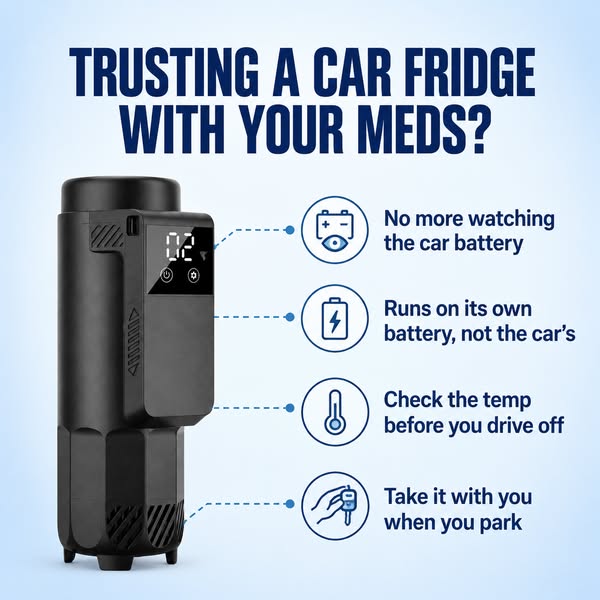 TRUSTING A CAR FRIDGE WITH YOUR MEDS?

02

No more watching the car battery

Runs on its own battery, not the car's

Check the temp before you drive off

Take it with you when you park