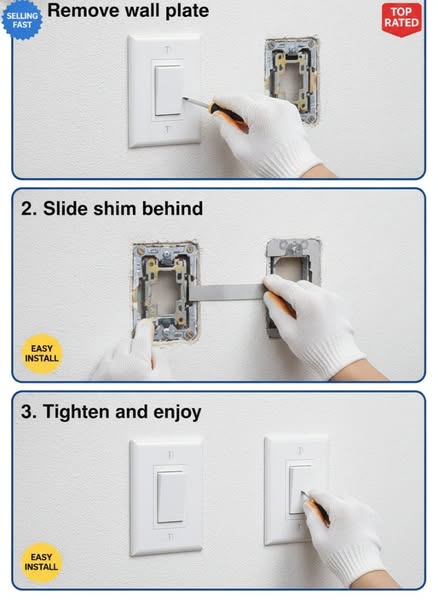 SELLING FAST

Remove wall plate

TOP RATED

2. Slide shim behind

EASY INSTALL

3. Tighten and enjoy

EASY INSTALL