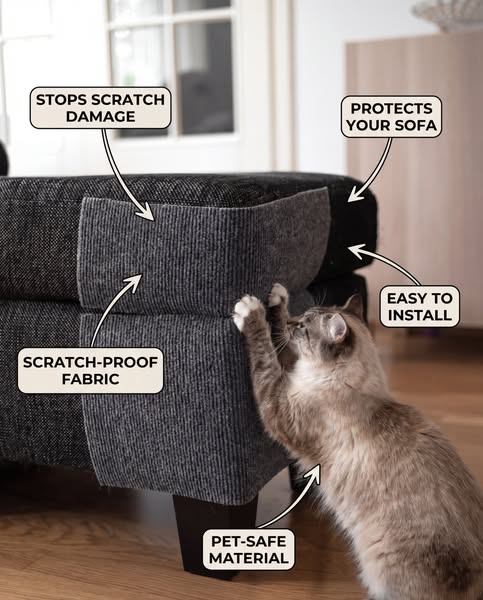 STOPS SCRATCH DAMAGE

PROTECTS YOUR SOFA

EASY TO INSTALL

SCRATCH-PROOF FABRIC

PET-SAFE MATERIAL